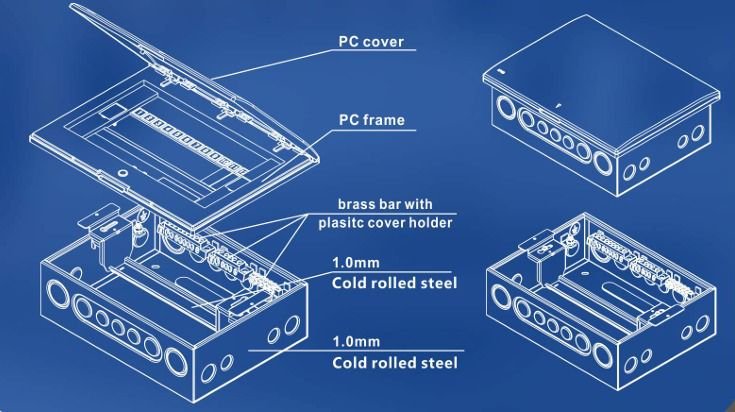 PC cover

PC frame

brass bar with
plasitc cover holder

1.0mm
Cold rolled steel

1.0mm
Cold rolled steel