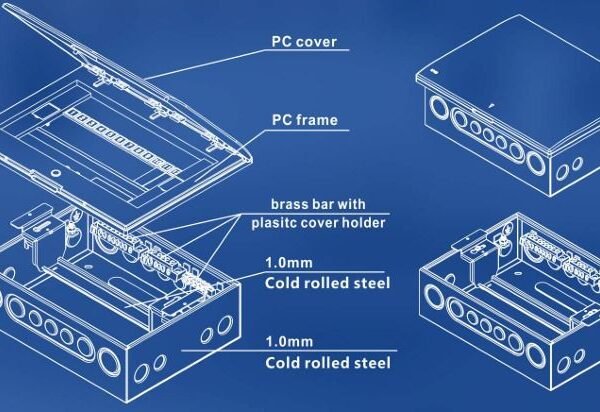 PC cover

PC frame

brass bar with
plasitc cover holder

1.0mm
Cold rolled steel

1.0mm
Cold rolled steel